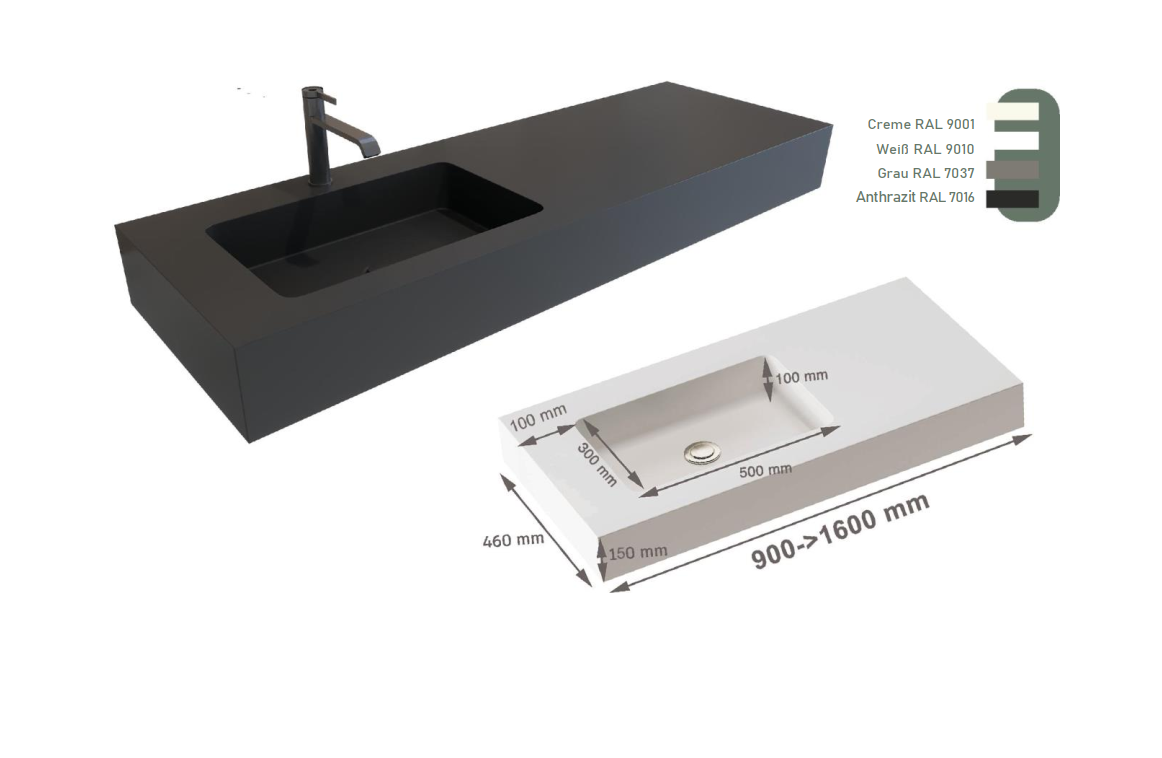 Creme RAL 9001
Weiß RAL 9010
Grau RAL 7037
Anthrazit RAL 7016

100 mm
100 mm
300 mm
500 mm
460 mm
150 mm
900->1600 mm